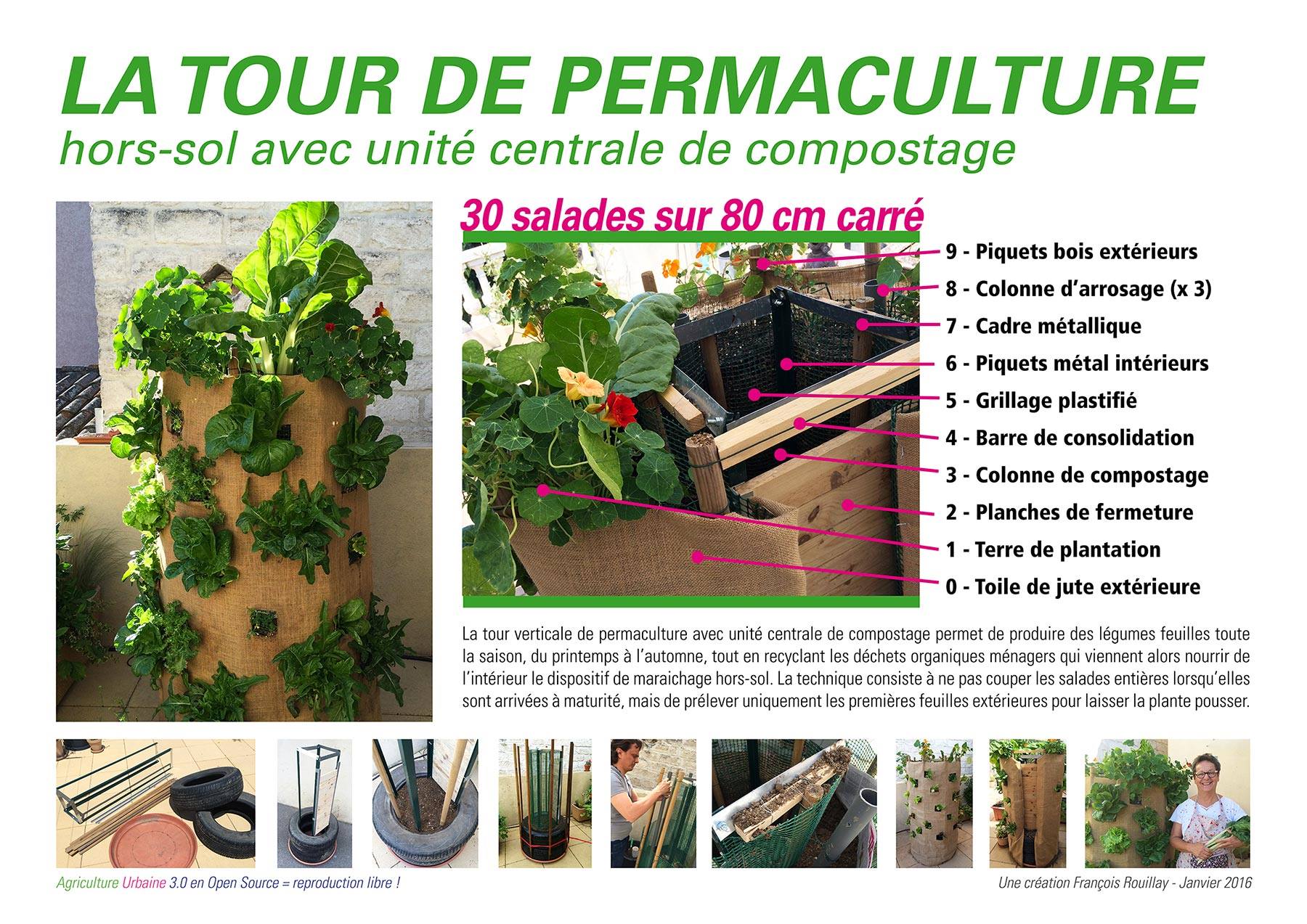 LA TOUR DE PERMACULTURE
hors-sol avec unité centrale de compostage

30 salades sur 80 cm carré

9 - Piquets bois extérieurs
8 - Colonne d'arrosage (x 3)
7 - Cadre métallique
6 - Piquets métal intérieurs
5 - Grillage plastifié
4 - Barre de consolidation
3 - Colonne de compostage
2 - Planches de fermeture
1 - Terre de plantation
0 - Toile de jute extérieure

La tour verticale de permaculture avec unité centrale de compostage permet de produire des légumes feuilles toute la saison, du printemps à l'automne, tout en recyclant les déchets organiques ménagers qui viennent alors nourrir de l'intérieur le dispositif de maraichage hors-sol. La technique consiste à ne pas couper les salades entières lorsqu'elles sont arrivées à maturité, mais de prélever uniquement les premières feuilles extérieures pour laisser la plante pousser.

Agriculture Urbaine 3.0 en Open Source = reproduction libre !

Une création François Rouillay - Janvier 2016